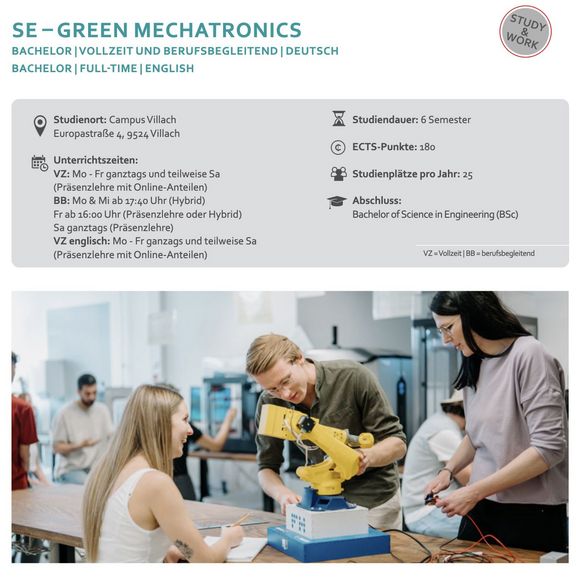 SE – GREEN MECHATRONICS

BACHELOR | VOLLZEIT UND BERUFSBEGLEITEND | DEUTSCH

BACHELOR | FULL-TIME | ENGLISH

STUDY & WORK

Studienort: Campus Villach
Europastraße 4, 9524 Villach

Unterrichtszeiten:
VZ: Mo - Fr ganztags und teilweise Sa (Präsenzlehre mit Online-Anteilen)
BB: Mo & Mi ab 17:40 Uhr (Hybrid)
Fr ab 16:00 Uhr (Präsenzlehre oder Hybrid)
Sa ganztags (Präsenzlehre)
VZ englisch: Mo - Fr ganzags und teilweise Sa (Präsenzlehre mit Online-Anteilen)

Studiendauer: 6 Semester

ECTS-Punkte: 180

Studienplätze pro Jahr: 25

Abschluss:
Bachelor of Science in Engineering (BSc)

VZ = Vollzeit | BB = berufsbegleitend